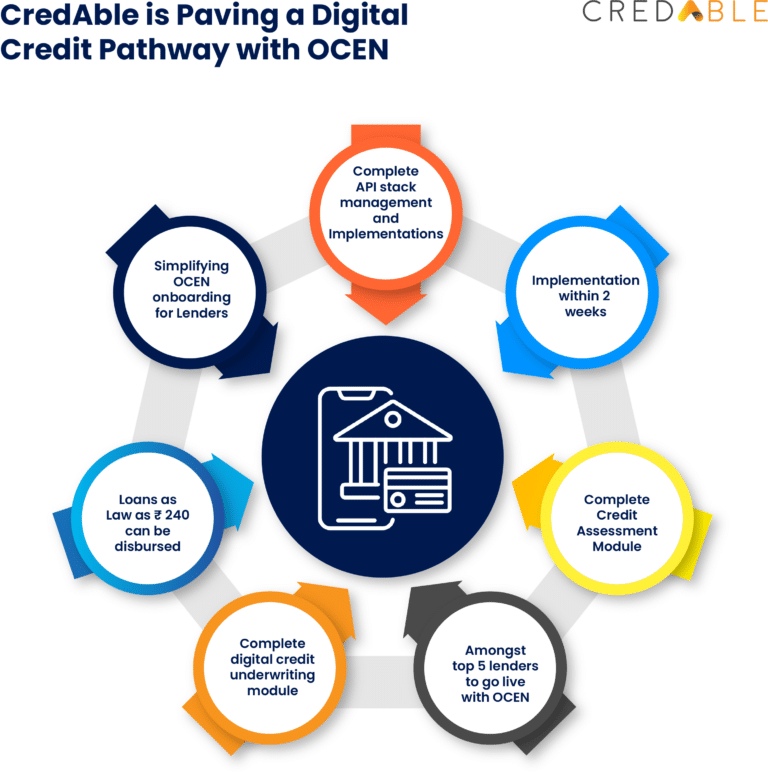 CredAble is Paving a Digital Credit Pathway with OCEN

CREDABLE

Complete API stack management and Implementations

Implementation within 2 weeks

Complete Credit Assessment Module

Amongst top 5 lenders to go live with OCEN

Complete digital credit underwriting module

Loans as Law as ₹ 240 can be disbursed

Simplifying OCEN onboarding for Lenders